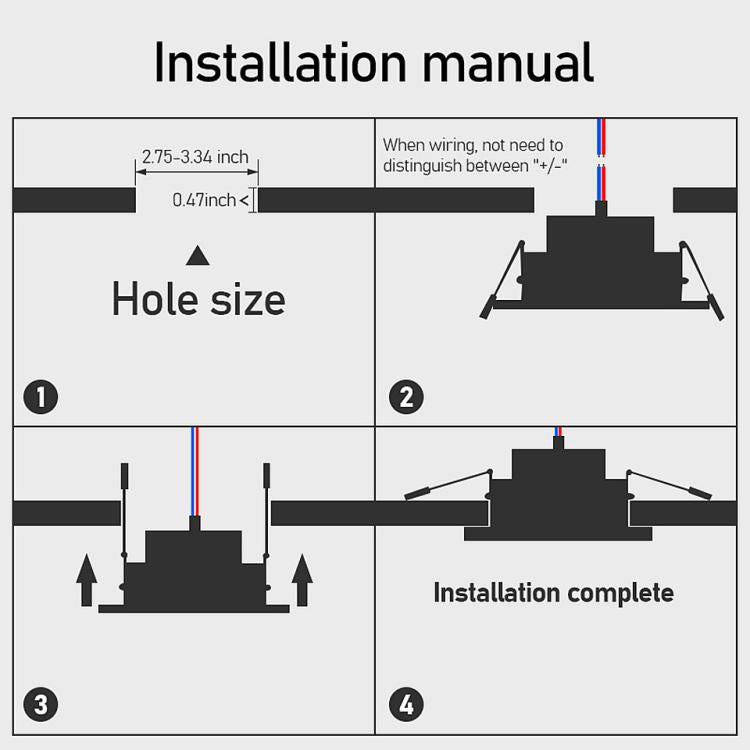 Installation manual

2.75-3.34 inch

0.47inch <

Hole size

1

When wiring, not need to distinguish between "+/-"

2

3

Installation complete

4