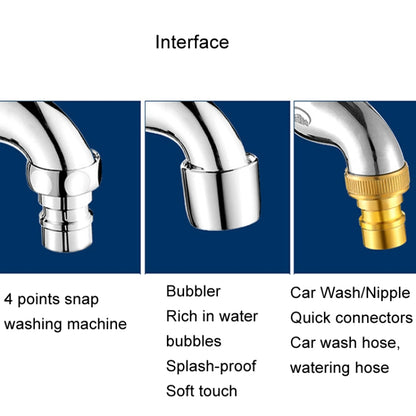 Interface

4 points snap
washing machine

Bubbler
Rich in water bubbles
Splash-proof
Soft touch

Car Wash/Nipple
Quick connectors
Car wash hose, watering hose