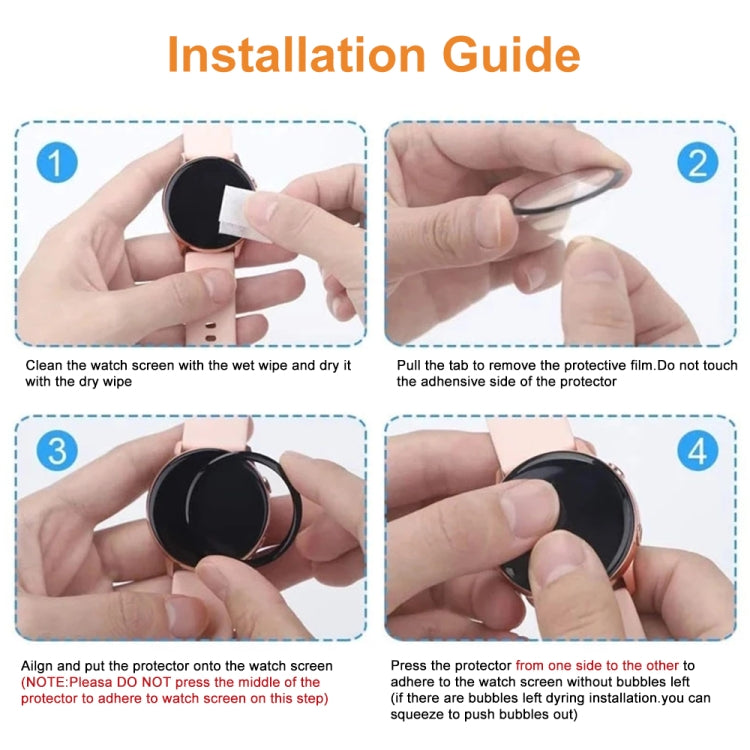 Installation Guide

1

Clean the watch screen with the wet wipe and dry it with the dry wipe

2

Pull the tab to remove the protective film.Do not touch the adhensive side of the protector

3

Ailgn and put the protector onto the watch screen (NOTE:Pleasa DO NOT press the middle of the protector to adhere to watch screen on this step)

4

Press the protector from one side to the other to adhere to the watch screen without bubbles left (if there are bubbles left dyring installation.you can squeeze to push bubbles out)