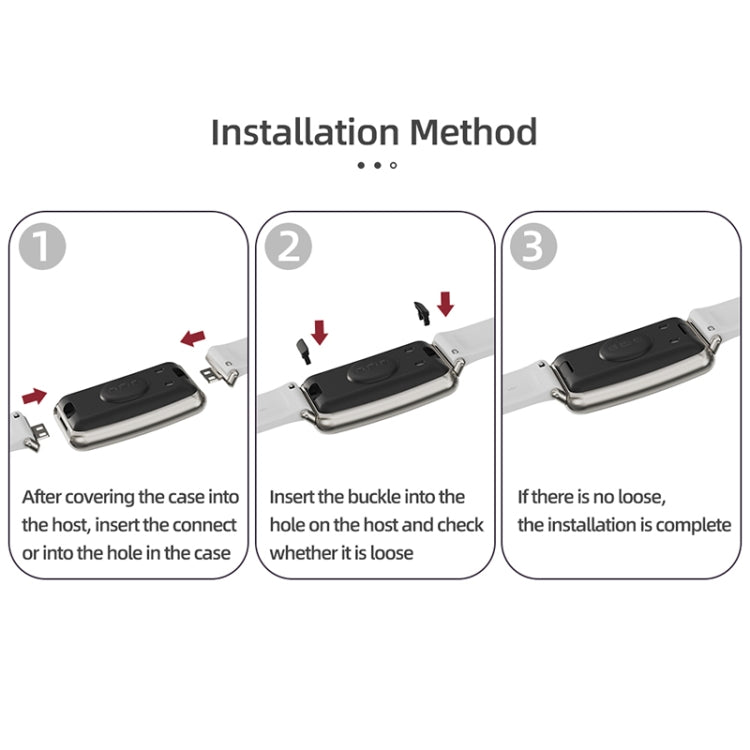 Installation Method

1

After covering the case into the host, insert the connect or into the hole in the case

2

Insert the buckle into the hole on the host and check whether it is loose

3

If there is no loose, the installation is complete